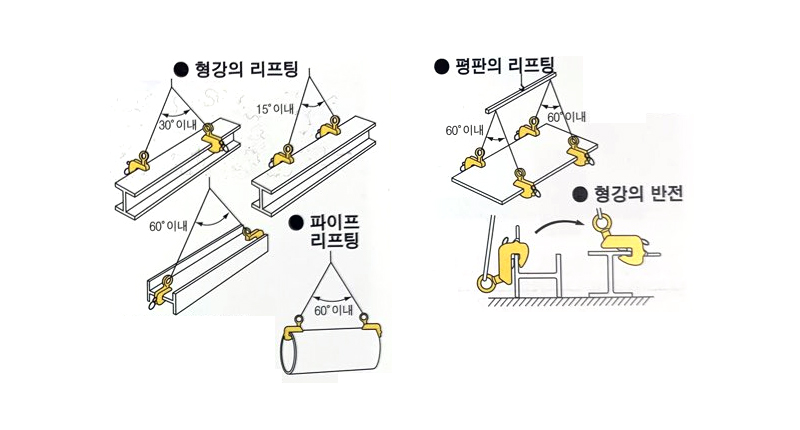 ● 형강의 리프팅

30° 이내

15° 이내

60° 이내

● 파이프 리프팅

60° 이내

● 평판의 리프팅

60° 이내

60° 이내

● 형강의 반전