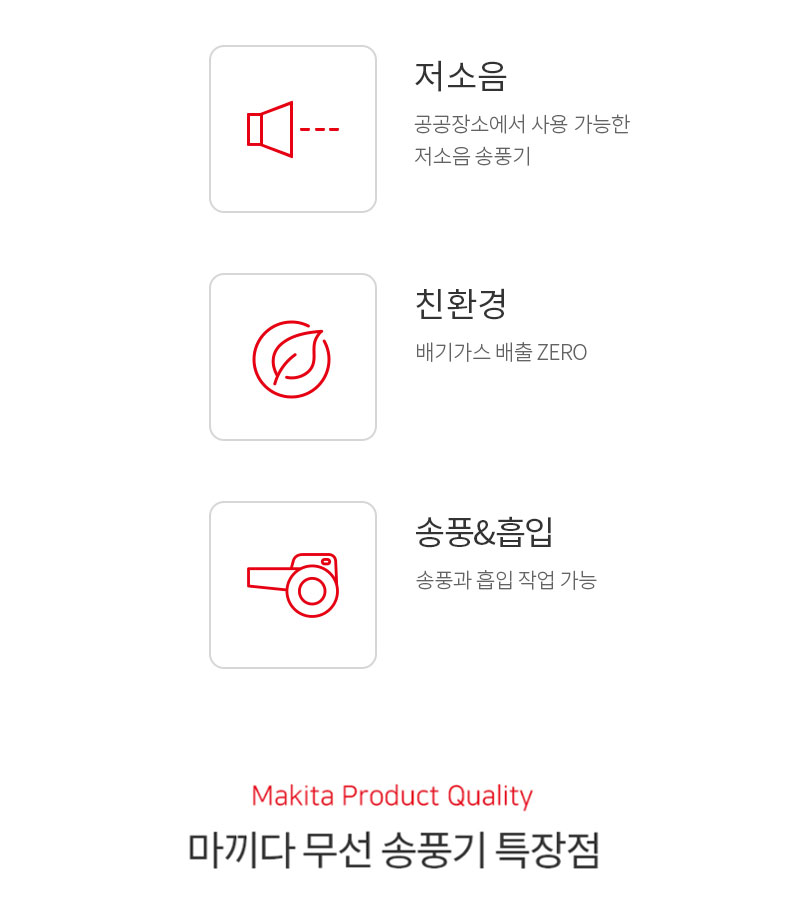 저소음

공공장소에서 사용 가능한 저소음 송풍기

친환경

배기가스 배출 ZERO

송풍&흡입

송풍과 흡입 작업 가능

Makita Product Quality

마끼다 무선 송풍기 특장점