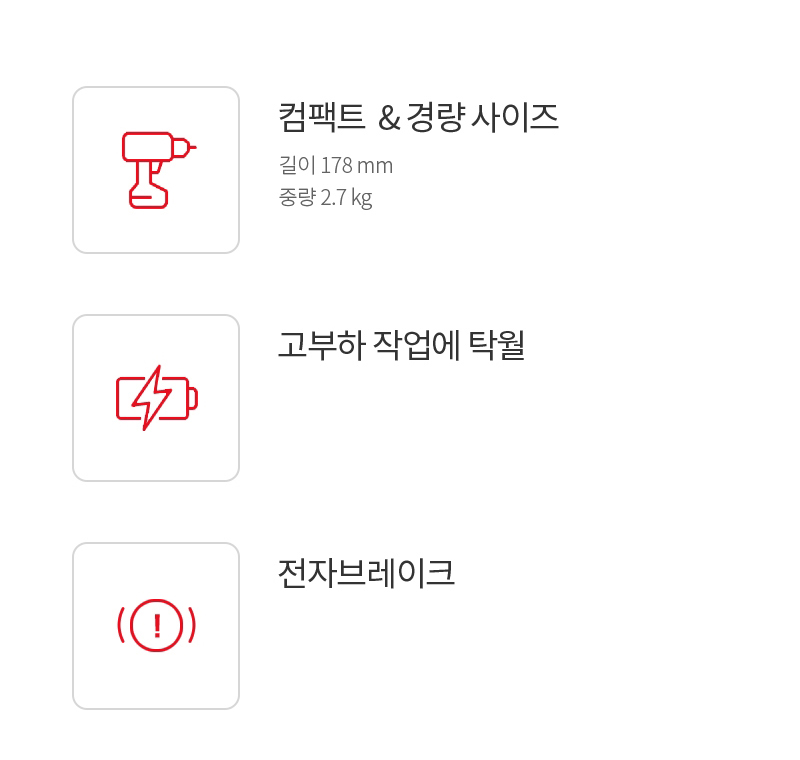 컴팩트 & 경량 사이즈

길이 178 mm
중량 2.7 kg

고부하 작업에 탁월

전자브레이크