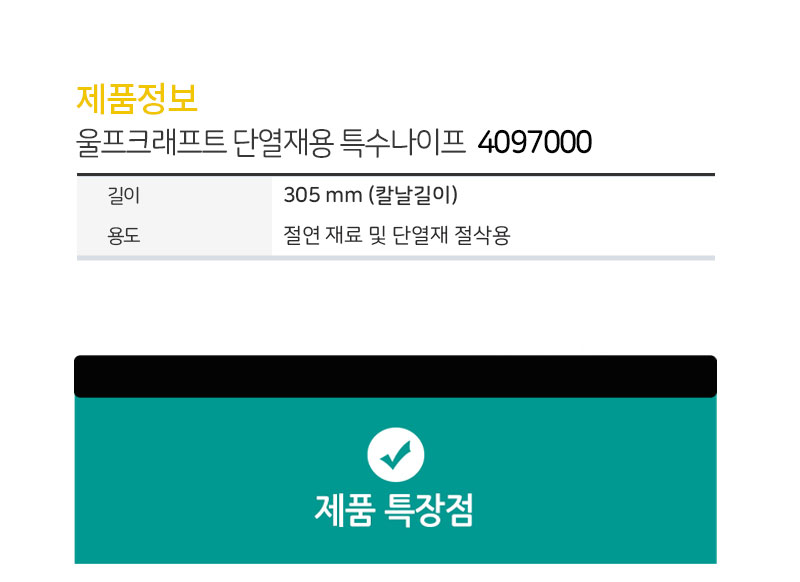 제품정보

울프크래프트 단열재용 특수나이프 4097000

길이
305 mm (칼날길이)

용도
절연 재료 및 단열재 절삭용

제품 특장점