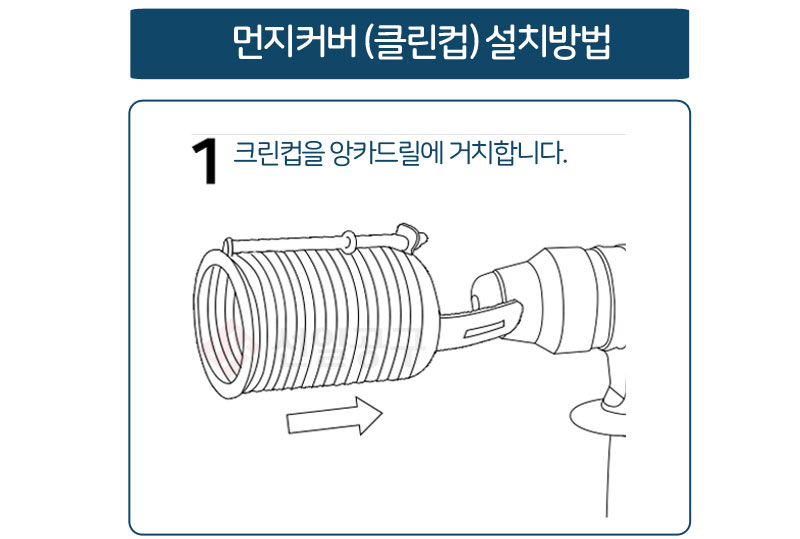 먼지커버 (클린컵) 설치방법

1 크린컵을 앙카드릴에 거치합니다.