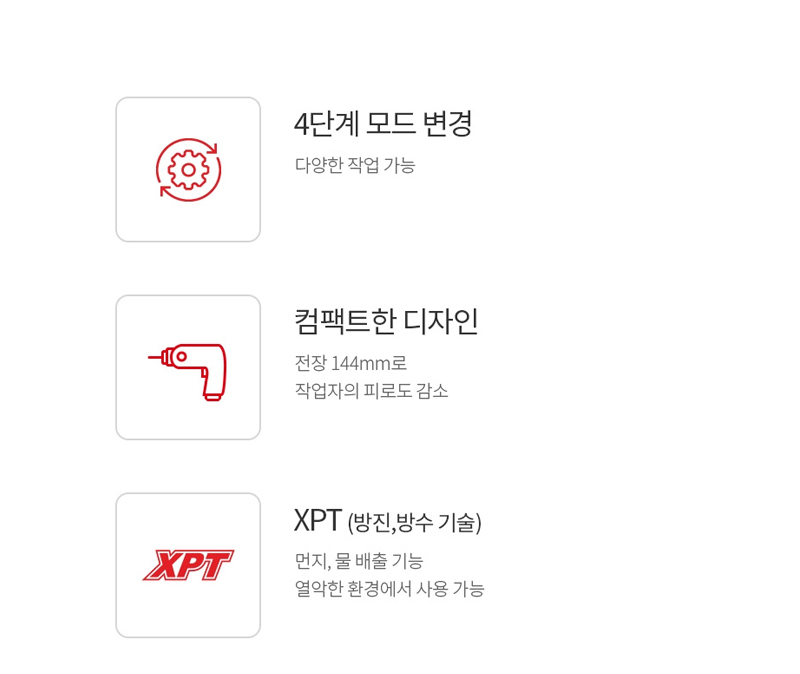 4단계 모드 변경

다양한 작업 가능

컴팩트한 디자인

전장 144mm로
작업자의 피로도 감소

XPT

XPT (방진,방수 기술)

먼지, 물 배출 기능
열악한 환경에서 사용 가능