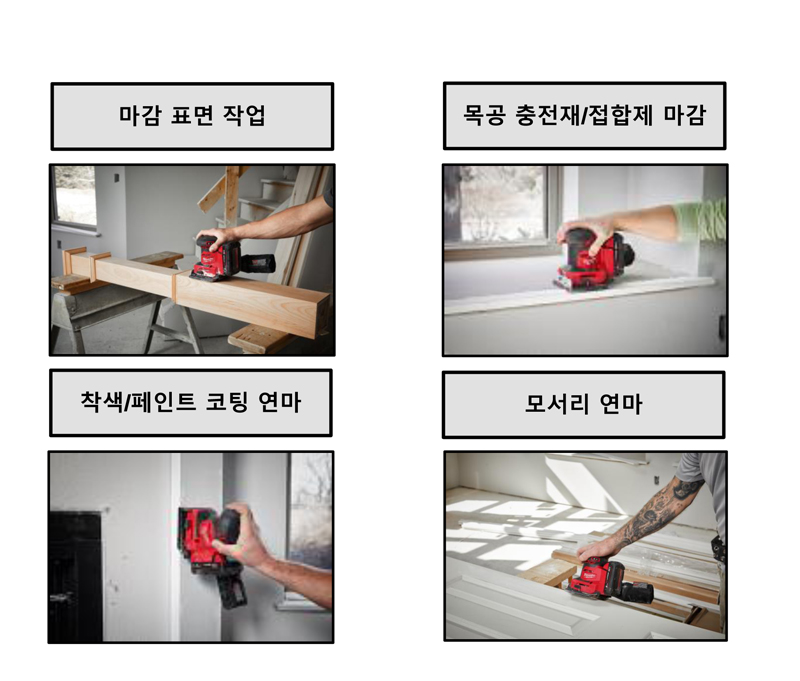 마감 표면 작업

목공 충전재/접합제 마감

착색/페인트 코팅 연마

모서리 연마