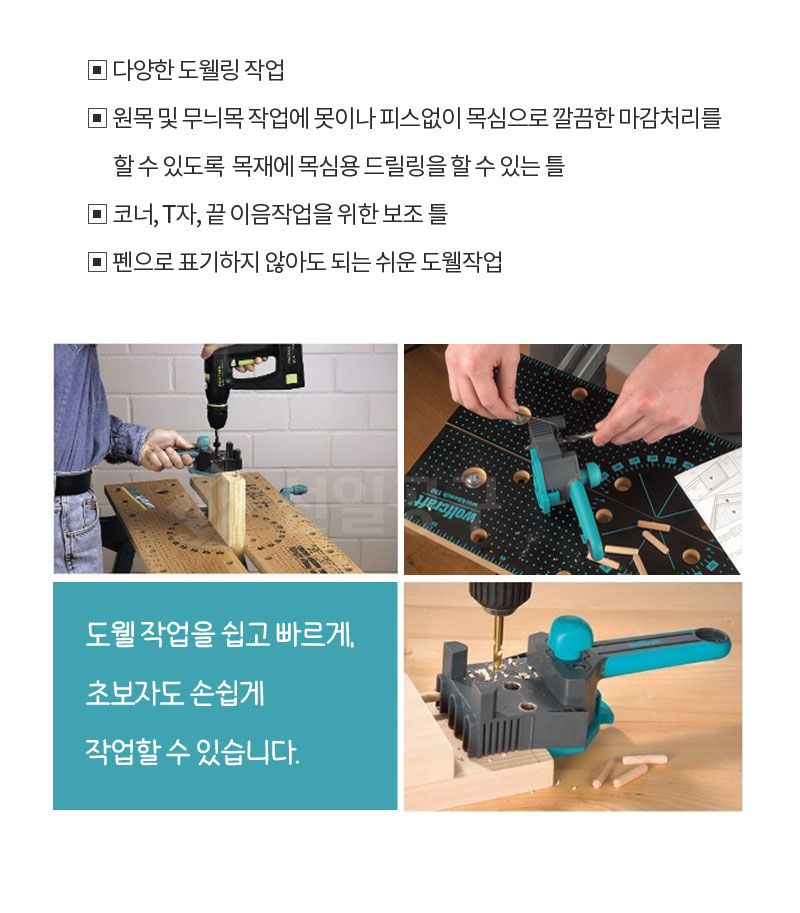 ▣ 다양한 도웰링 작업

▣ 원목 및 무늬목 작업에 못이나 피스없이 목심으로 깔끔한 마감처리를 할 수 있도록 목재에 목심용 드릴링을 할 수 있는 틀

▣ 코너, T자, 끝 이음작업을 위한 보조 틀

▣ 펜으로 표기하지 않아도 되는 쉬운 도웰작업

wolfcraft

도웰 작업을 쉽고 빠르게,

초보자도 손쉽게

작업할 수 있습니다.