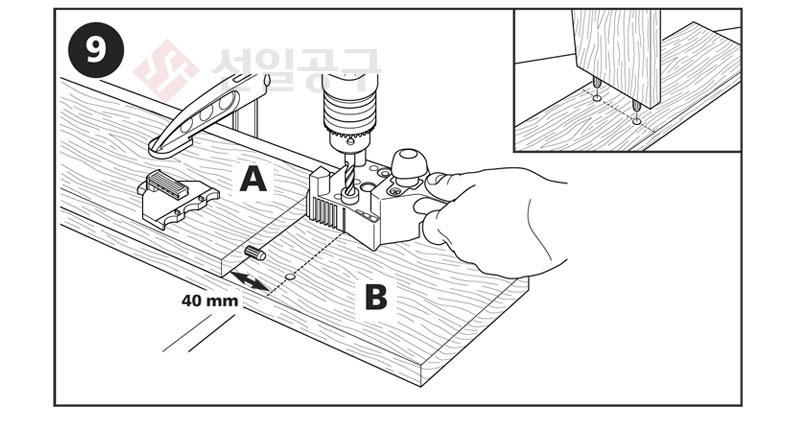 9
선일공구
A
B
40 mm