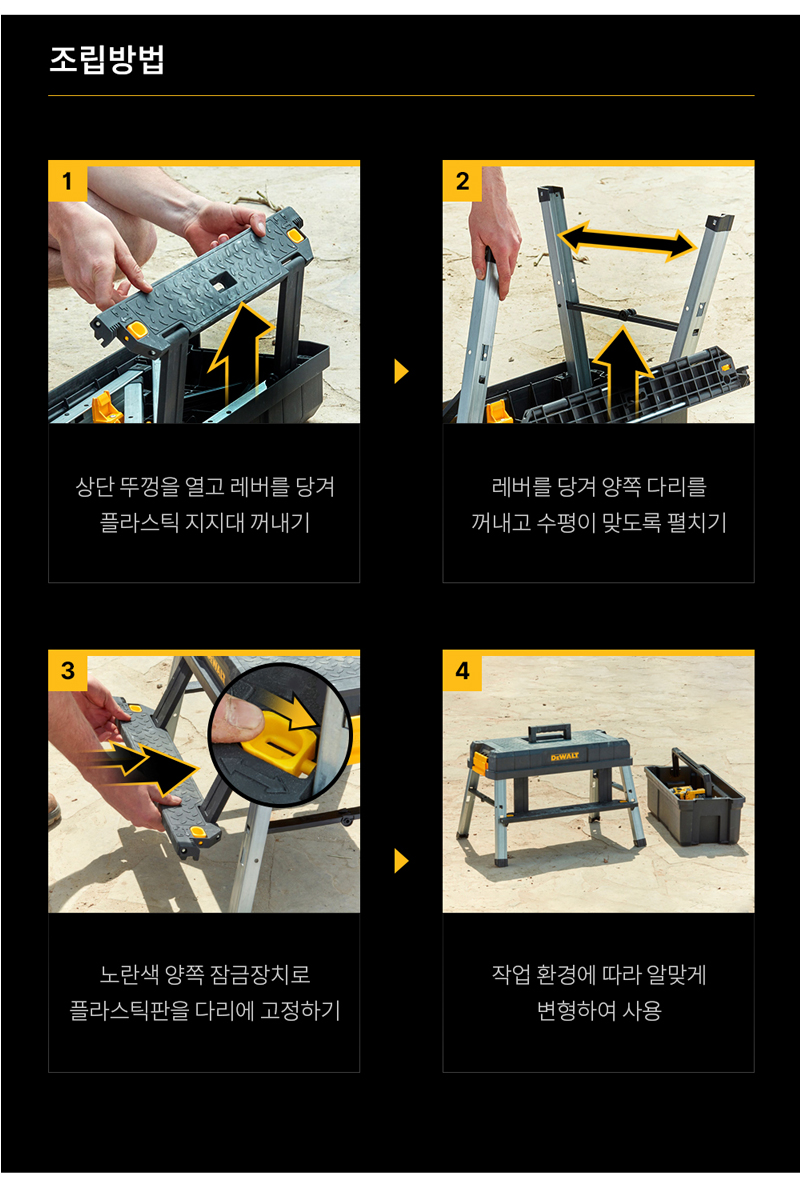 조립방법

1

상단 뚜껑을 열고 레버를 당겨 플라스틱 지지대 꺼내기

2

레버를 당겨 양쪽 다리를 꺼내고 수평이 맞도록 펼치기

3

노란색 양쪽 잠금장치로 플라스틱판을 다리에 고정하기

4

DEWALT

작업 환경에 따라 알맞게 변형하여 사용