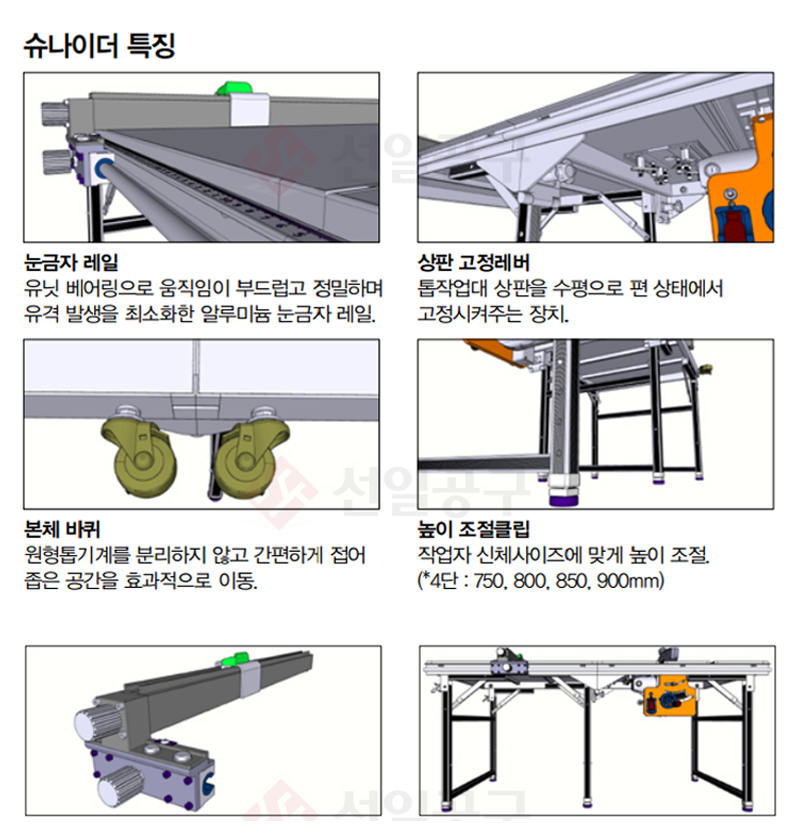 슈나이더 특징

선일공구

눈금자 레일
유닛 베어링으로 움직임이 부드럽고 정밀하며 유격 발생을 최소화한 알루미늄 눈금자 레일.

상판 고정레버
톱작업대 상판을 수평으로 편 상태에서 고정시켜주는 장치.

선일공구

본체 바퀴
원형톱기계를 분리하지 않고 간편하게 접어 좁은 공간을 효과적으로 이동.

높이 조절클립
작업자 신체사이즈에 맞게 높이 조절.
(*4단 : 750, 800, 850, 900mm)

선일공구