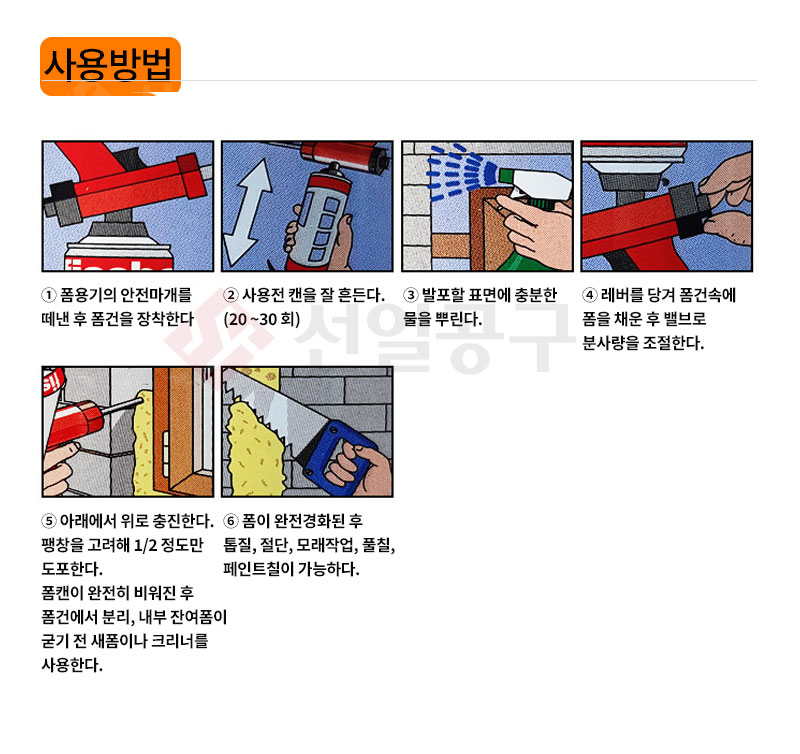 사용방법

① 폼용기의 안전마개를 떼낸 후 폼건을 장착한다

② 사용전 캔을 잘 흔든다. (20 ~30 회)

③ 발포할 표면에 충분한 물을 뿌린다.

④ 레버를 당겨 폼건속에 폼을 채운 후 밸브로 분사량을 조절한다.

선일공구

⑤ 아래에서 위로 충진한다. 팽창을 고려해 1/2 정도만 도포한다.
폼캔이 완전히 비워진 후 폼건에서 분리, 내부 잔여폼이 굳기 전 새폼이나 크리너를 사용한다.

⑥ 폼이 완전경화된 후 톱질, 절단, 모래작업, 풀칠, 페인트칠이 가능하다.