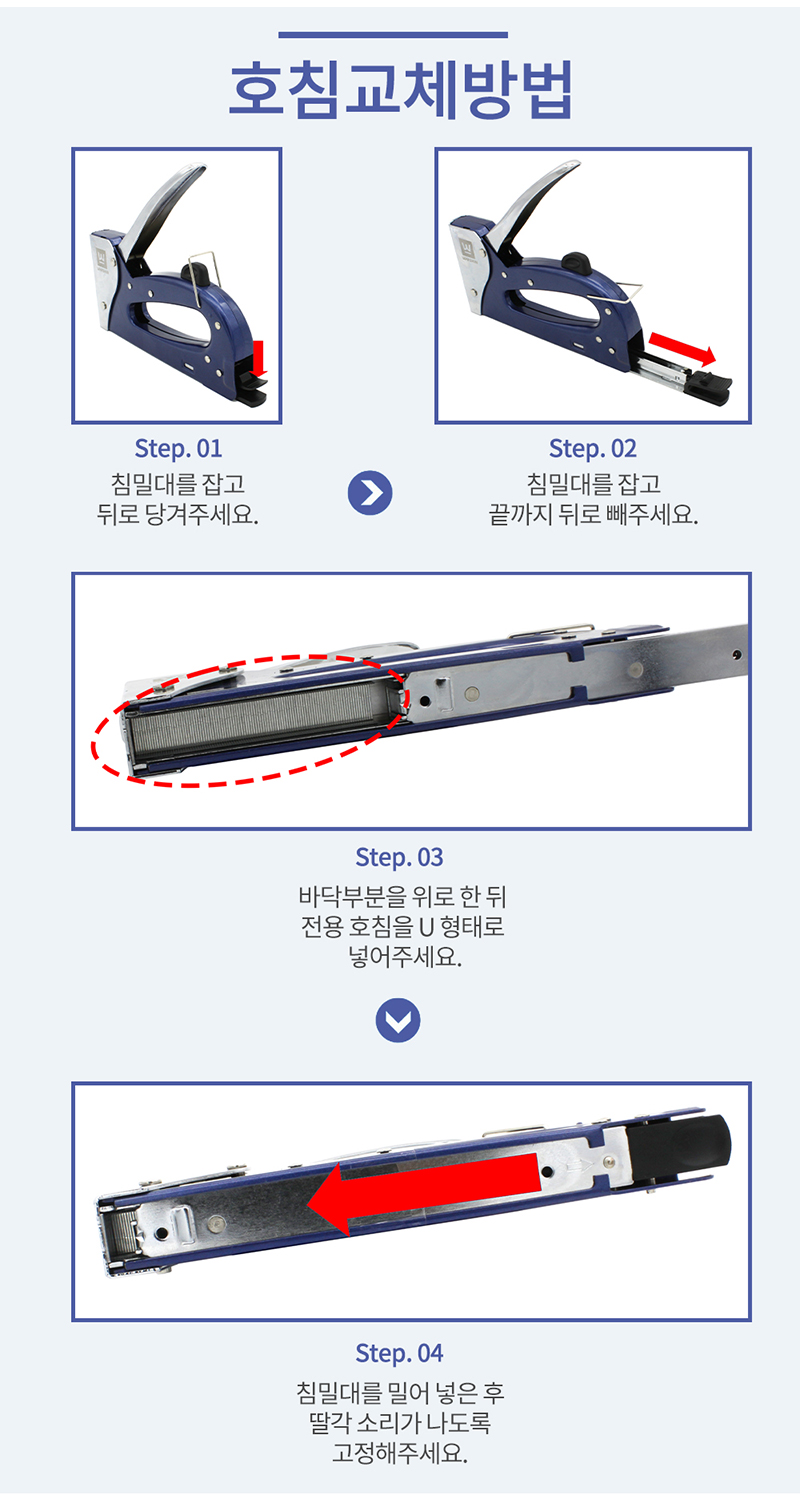 호침교체방법

Step. 01
침밀대를 잡고
뒤로 당겨주세요.

Step. 02
침밀대를 잡고
끝까지 뒤로 빼주세요.

Step. 03
바닥부분을 위로 한 뒤
전용 호침을 U 형태로
넣어주세요.

Step. 04
침밀대를 밀어 넣은 후
딸각 소리가 나도록
고정해주세요.