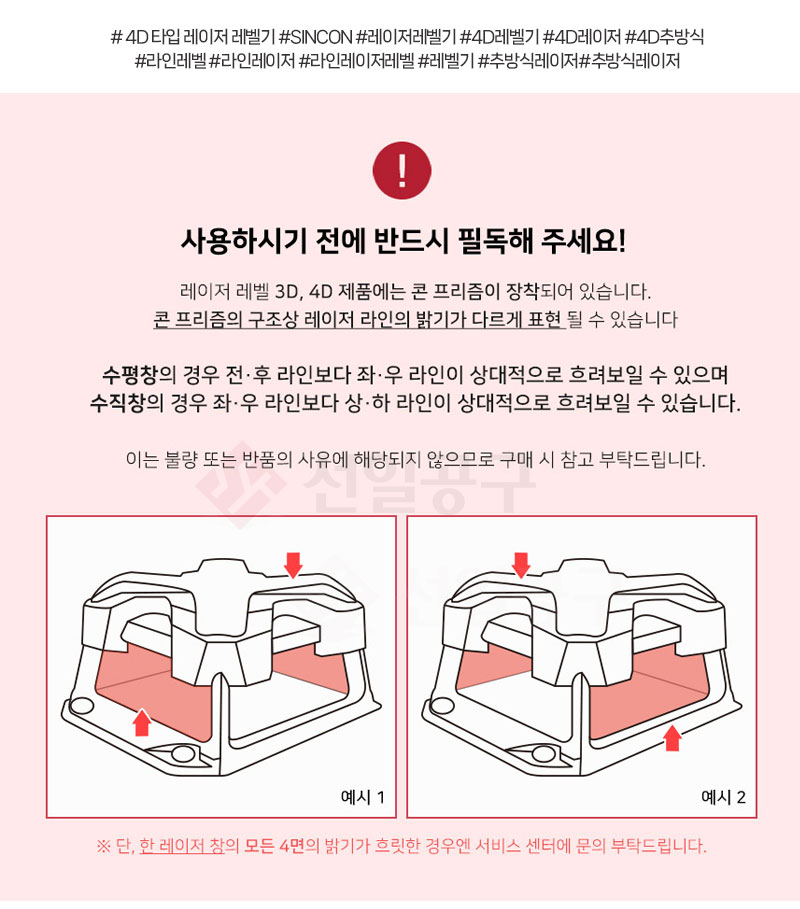 # 4D 타입 레이저 레벨기 #SINCON #레이저레벨기 #4D레벨기 #4D레이저 #4D추방식 #라인레벨 #라인레이저 #라인레이저레벨 #레벨기 #추방식레이저#추방식레이저

!

사용하시기 전에 반드시 필독해 주세요!

레이저 레벨 3D, 4D 제품에는 콘 프리즘이 장착되어 있습니다.
콘 프리즘의 구조상 레이저 라인의 밝기가 다르게 표현 될 수 있습니다

수평창의 경우 전·후 라인보다 좌·우 라인이 상대적으로 흐려보일 수 있으며
수직창의 경우 좌·우 라인보다 상·하 라인이 상대적으로 흐려보일 수 있습니다.

이는 불량 또는 반품의 사유에 해당되지 않으므로 구매 시 참고 부탁드립니다.

신일공구

예시 1

예시 2

※ 단, 한 레이저 창의 모든 4면의 밝기가 흐릿한 경우엔 서비스 센터에 문의 부탁드립니다.