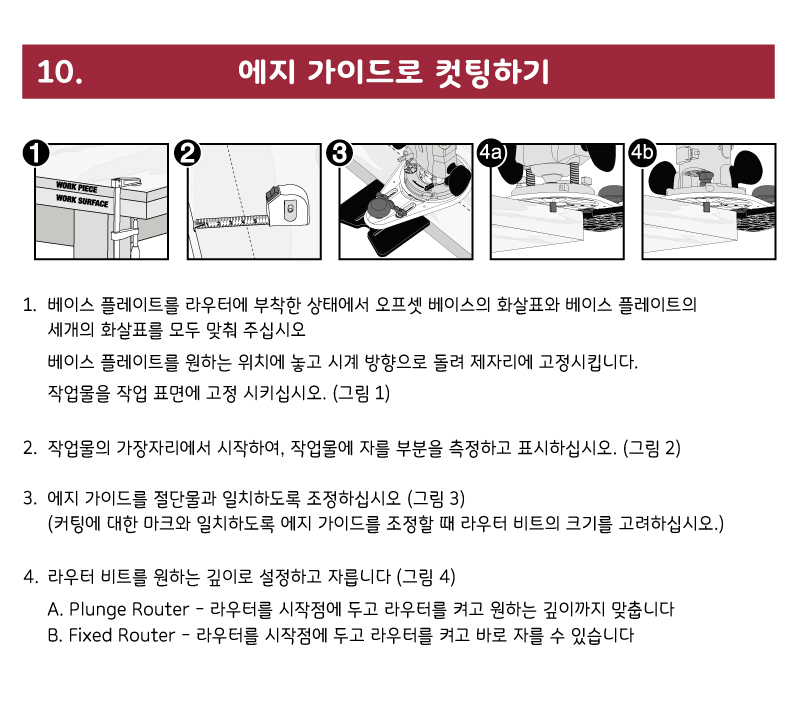 10. 에지 가이드로 컷팅하기

1 WORK PIECE WORK SURFACE
2
3
4a)
4b

1. 베이스 플레이트를 라우터에 부착한 상태에서 오프셋 베이스의 화살표와 베이스 플레이트의 세개의 화살표를 모두 맞춰 주십시오

베이스 플레이트를 원하는 위치에 놓고 시계 방향으로 돌려 제자리에 고정시킵니다.

작업물을 작업 표면에 고정 시키십시오. (그림 1)

2. 작업물의 가장자리에서 시작하여, 작업물에 자를 부분을 측정하고 표시하십시오. (그림 2)

3. 에지 가이드를 절단물과 일치하도록 조정하십시오 (그림 3)
(커팅에 대한 마크와 일치하도록 에지 가이드를 조정할 때 라우터 비트의 크기를 고려하십시오.)

4. 라우터 비트를 원하는 깊이로 설정하고 자릅니다 (그림 4)
A. Plunge Router - 라우터를 시작점에 두고 라우터를 켜고 원하는 깊이까지 맞춥니다
B. Fixed Router - 라우터를 시작점에 두고 라우터를 켜고 바로 자를 수 있습니다