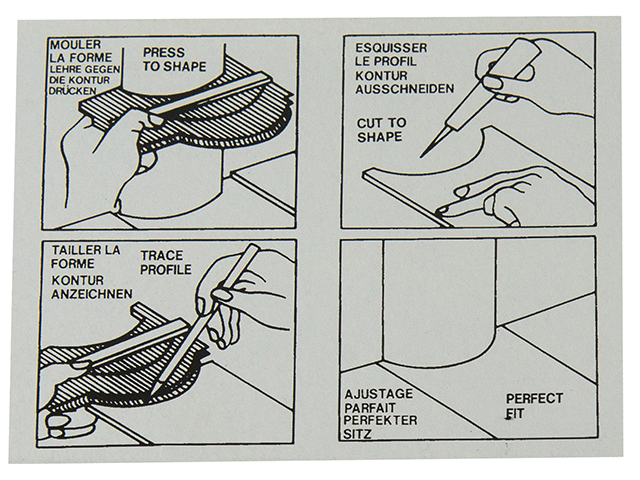 MOULER LA FORME
LEHRE GEGEN DIE KONTUR DRÜCKEN

PRESS TO SHAPE

ESQUISSER LE PROFIL
KONTUR AUSSCHNEIDEN

CUT TO SHAPE

TAILLER LA FORME
KONTUR ANZEICHNEN

TRACE PROFILE

AJUSTAGE PARFAIT
PERFEKTER SITZ

PERFECT FIT