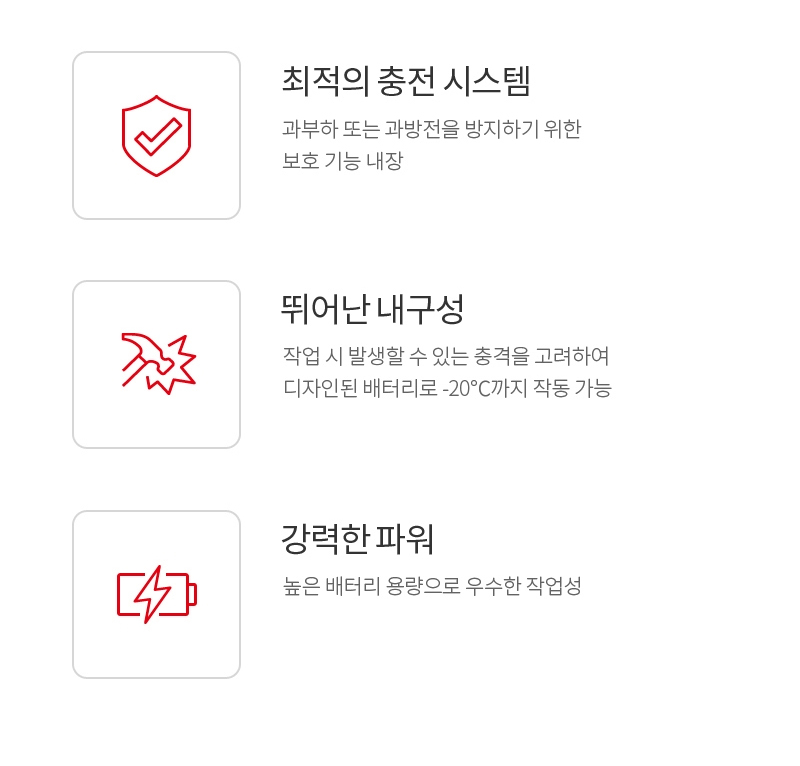 최적의 충전 시스템

과부하 또는 과방전을 방지하기 위한 보호 기능 내장

뛰어난 내구성

작업 시 발생할 수 있는 충격을 고려하여 디자인된 배터리로 -20°C까지 작동 가능

강력한 파워

높은 배터리 용량으로 우수한 작업성