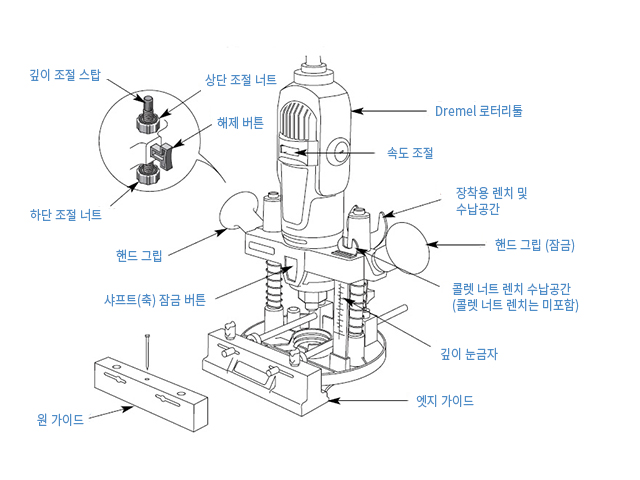 깊이 조절 스탑

상단 조절 너트

해제 버튼

하단 조절 너트

Dremel 로터리툴

속도 조절

장착용 렌치 및 수납공간

핸드 그립

핸드 그립 (잠금)

샤프트(축) 잠금 버튼

콜렛 너트 렌치 수납공간 (콜렛 너트 렌치는 미포함)

깊이 눈금자

엣지 가이드

원 가이드