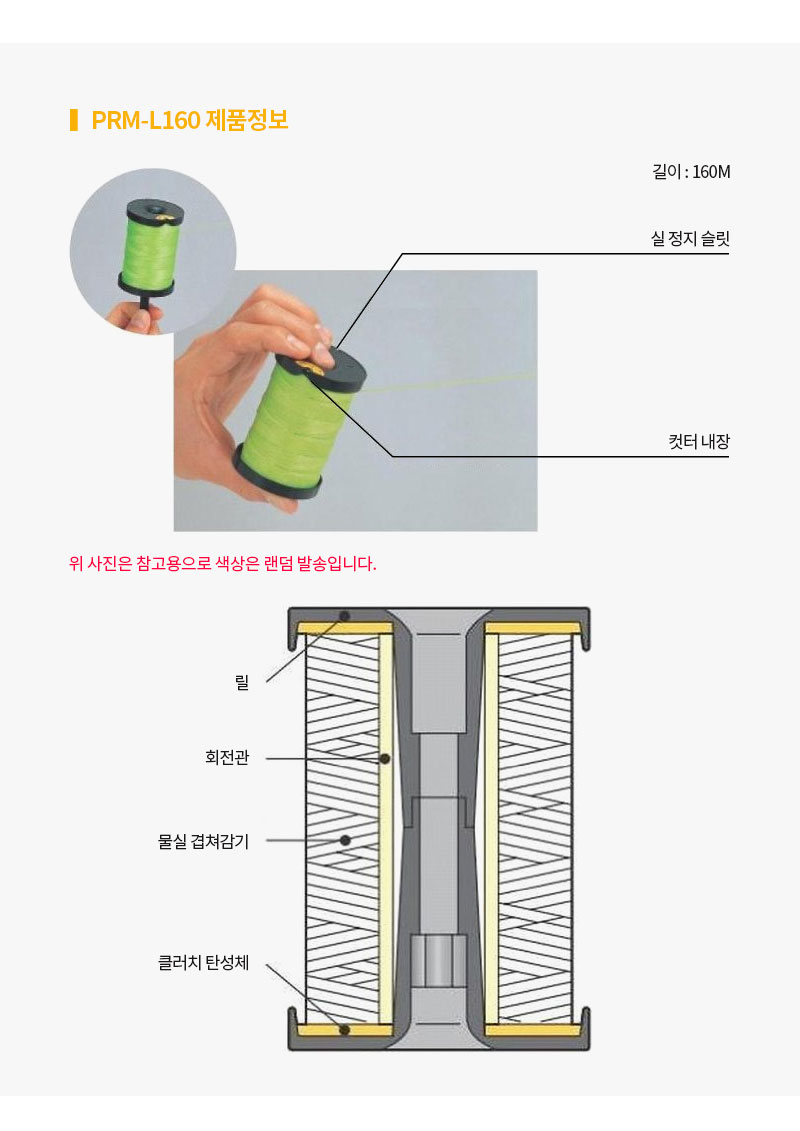 PRM-L160 제품정보

길이 : 160M

실 정지 슬릿

컷터 내장

위 사진은 참고용으로 색상은 랜덤 발송입니다.

릴

회전관

물실 겹쳐감기

클러치 탄성체