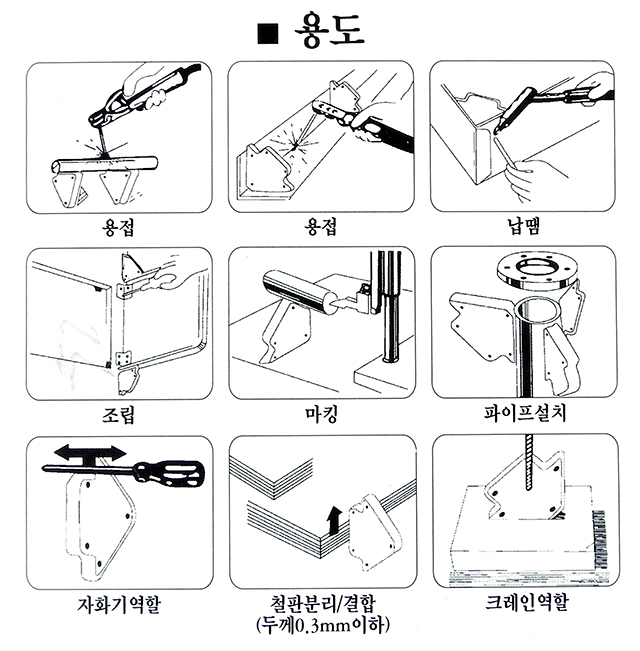 ■ 용도

용접

용접

납땜

조립

마킹

파이프설치

자화기역할

철판분리/결합
(두께0.3mm이하)

크레인역할