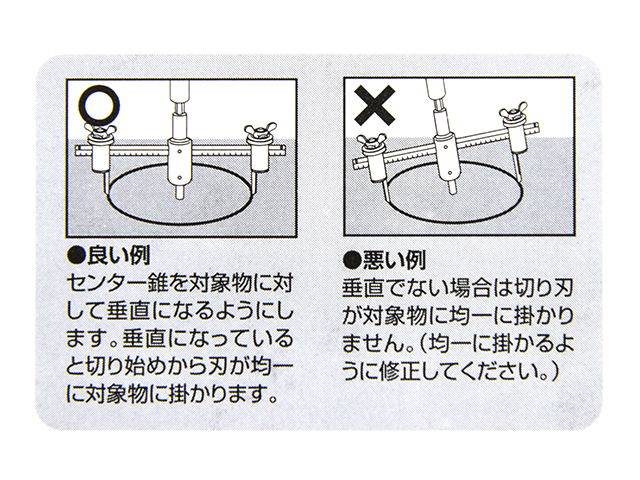 ○

●良い例
センター錐を対象物に対して垂直になるようにします。垂直になっていると切り始めから刃が均一に対象物に掛かります。

×

●悪い例
垂直でない場合は切り刃が対象物に均一に掛かりません。(均一に掛かるように修正してください。)