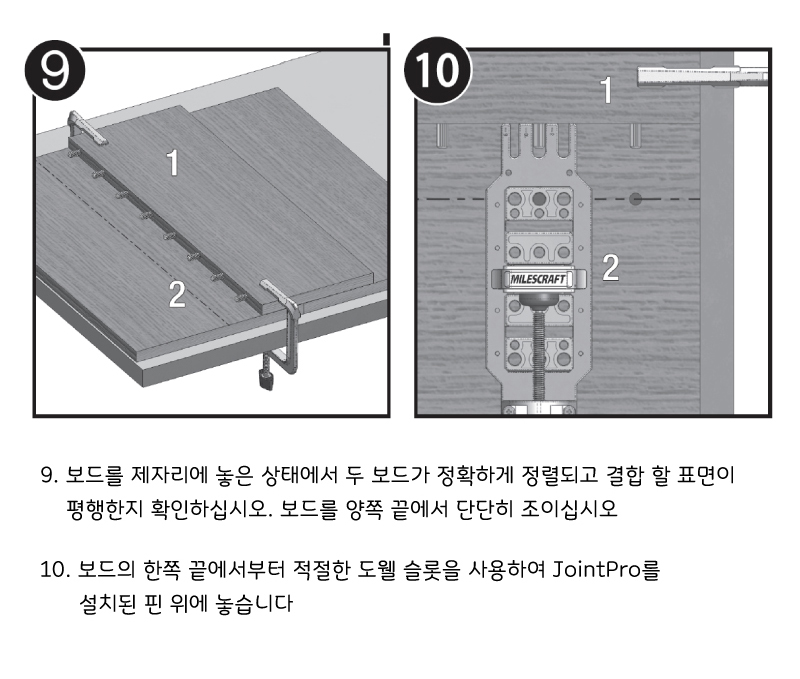 9

1

2

10

1

MILESCRAFT

2

9. 보드를 제자리에 놓은 상태에서 두 보드가 정확하게 정렬되고 결합 할 표면이 평행한지 확인하십시오. 보드를 양쪽 끝에서 단단히 조이십시오

10. 보드의 한쪽 끝에서부터 적절한 도웰 슬롯을 사용하여 JointPro를 설치된 핀 위에 놓습니다