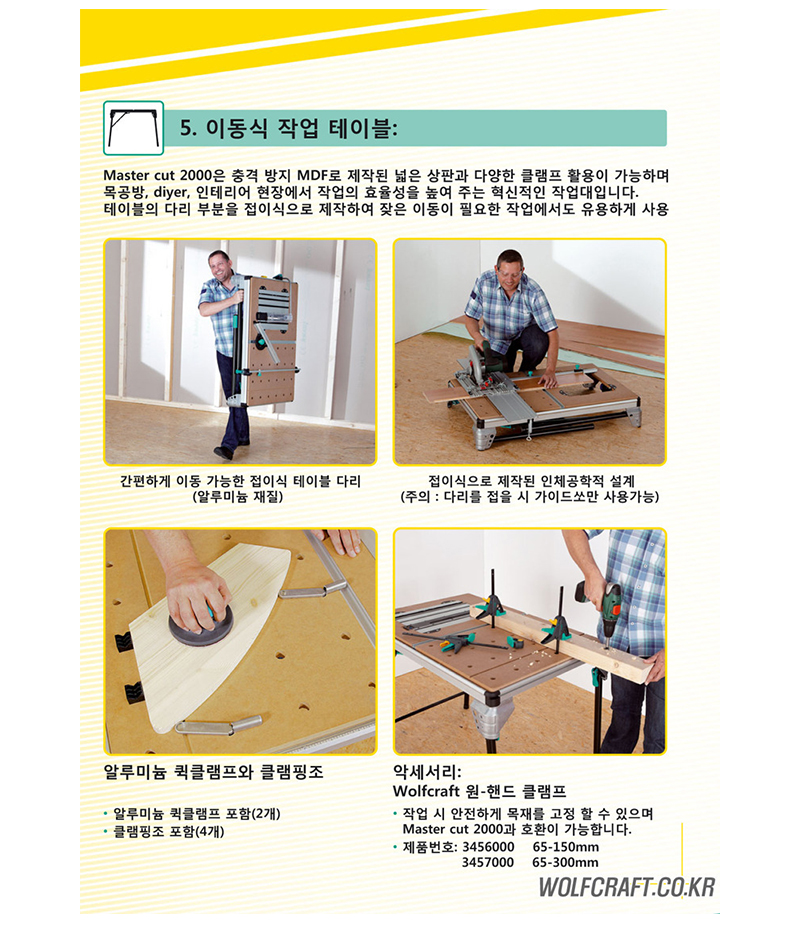 5. 이동식 작업 테이블:

Master cut 2000은 충격 방지 MDF로 제작된 넓은 상판과 다양한 클램프 활용이 가능하며 목공방, diyer, 인테리어 현장에서 작업의 효율성을 높여 주는 혁신적인 작업대입니다. 테이블의 다리 부분을 접이식으로 제작하여 잦은 이동이 필요한 작업에서도 유용하게 사용

간편하게 이동 가능한 접이식 테이블 다리
(알루미늄 재질)

접이식으로 제작된 인체공학적 설계
(주의 : 다리를 접을 시 가이드쏘만 사용가능)

알루미늄 퀵클램프와 클램핑조

• 알루미늄 퀵클램프 포함(2개)
• 클램핑조 포함(4개)

악세서리:
Wolfcraft 원-핸드 클램프

• 작업 시 안전하게 목재를 고정 할 수 있으며 Master cut 2000과 호환이 가능합니다.
• 제품번호: 3456000 65-150mm
3457000 65-300mm

WOLFCRAFT.CO.KR