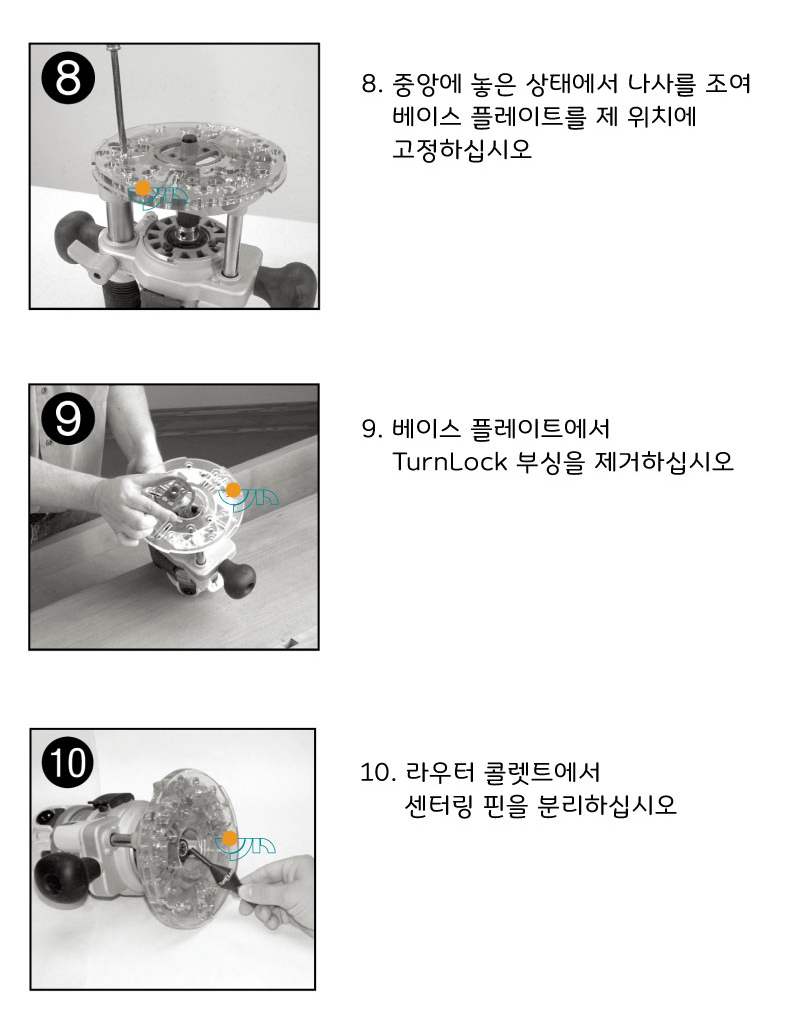 8

8. 중앙에 놓은 상태에서 나사를 조여 베이스 플레이트를 제 위치에 고정하십시오

9

9. 베이스 플레이트에서 TurnLock 부싱을 제거하십시오

10

10. 라우터 콜렛트에서 센터링 핀을 분리하십시오