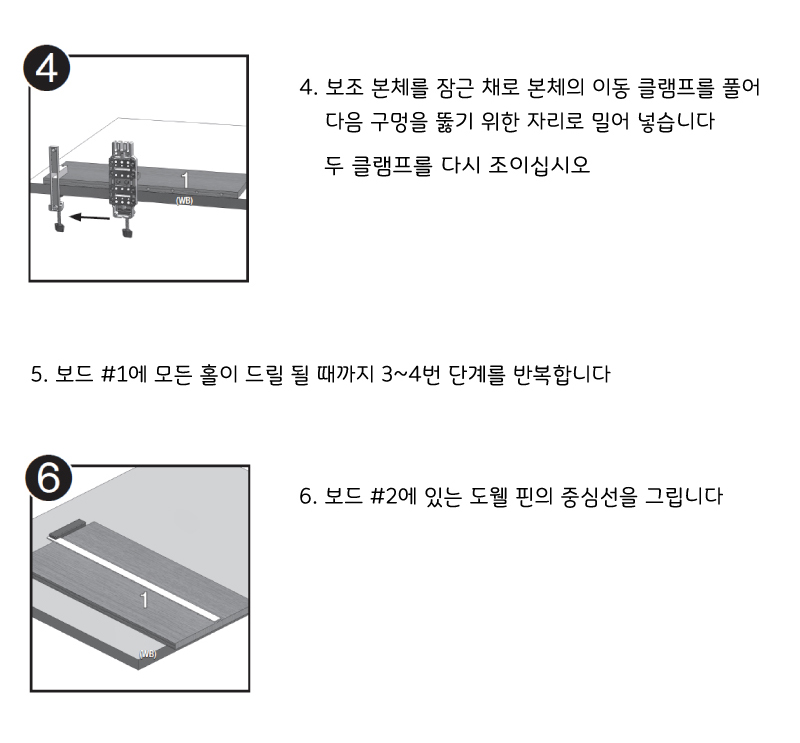 4

1

(WB)

4. 보조 본체를 잠근 채로 본체의 이동 클램프를 풀어 다음 구멍을 뚫기 위한 자리로 밀어 넣습니다

두 클램프를 다시 조이십시오

5. 보드 #1에 모든 홀이 드릴 될 때까지 3~4번 단계를 반복합니다

6

1

(WB)

6. 보드 #2에 있는 도웰 핀의 중심선을 그립니다