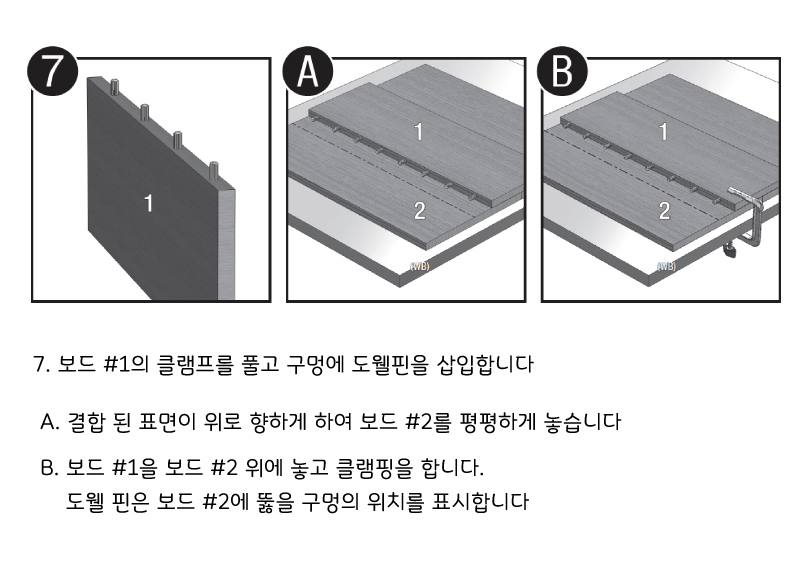 7

1

A

1

2

(WB)

B

1

2

(WB)

7. 보드 #1의 클램프를 풀고 구멍에 도웰핀을 삽입합니다

A. 결합 된 표면이 위로 향하게 하여 보드 #2를 평평하게 놓습니다

B. 보드 #1을 보드 #2 위에 놓고 클램핑을 합니다.
도웰 핀은 보드 #2에 뚫을 구멍의 위치를 표시합니다