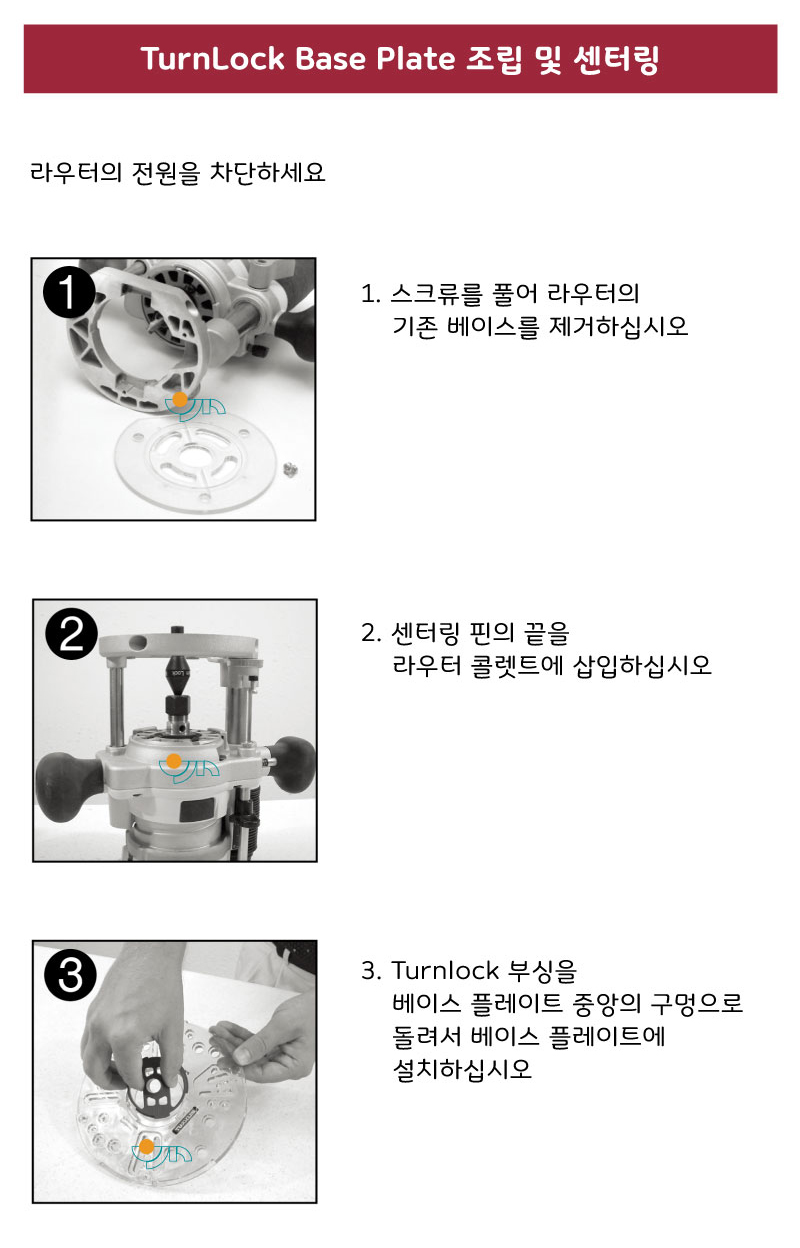 TurnLock Base Plate 조립 및 센터링

라우터의 전원을 차단하세요

1

1. 스크류를 풀어 라우터의 기존 베이스를 제거하십시오

2

2. 센터링 핀의 끝을 라우터 콜렛트에 삽입하십시오

3

3. Turnlock 부싱을 베이스 플레이트 중앙의 구멍으로 돌려서 베이스 플레이트에 설치하십시오