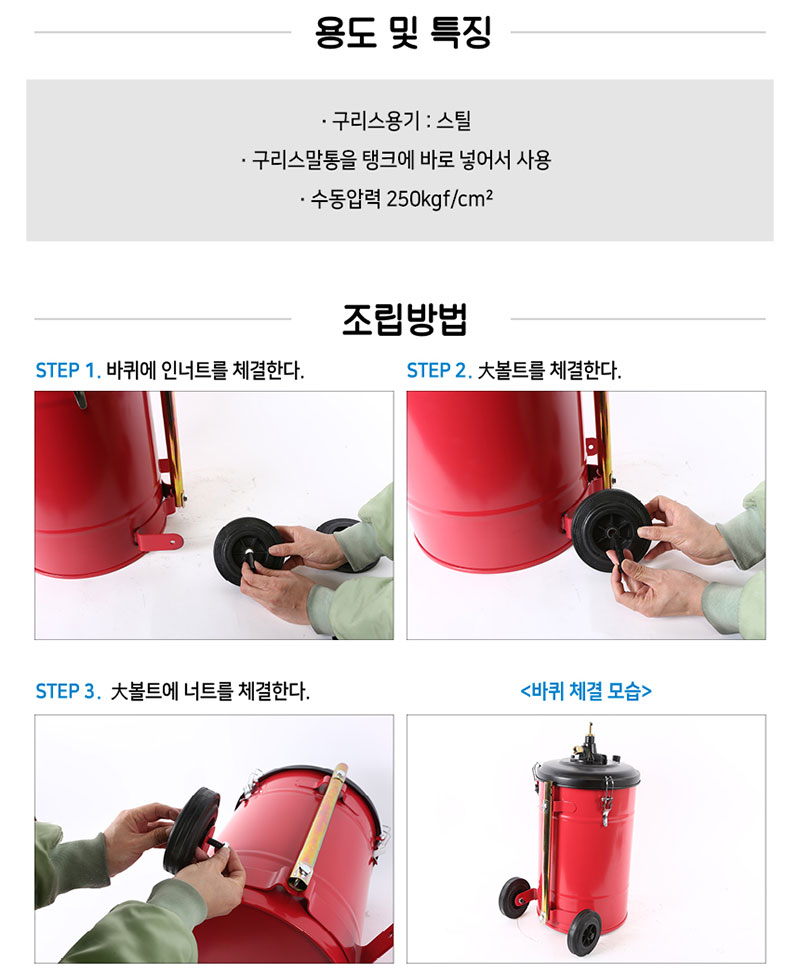 용도 및 특징

· 구리스용기 : 스틸
· 구리스말통을 탱크에 바로 넣어서 사용
· 수동압력 250kgf/cm²

조립방법

STEP 1. 바퀴에 인너트를 체결한다.

STEP 2. 大볼트를 체결한다.

STEP 3. 大볼트에 너트를 체결한다.

<바퀴 체결 모습>