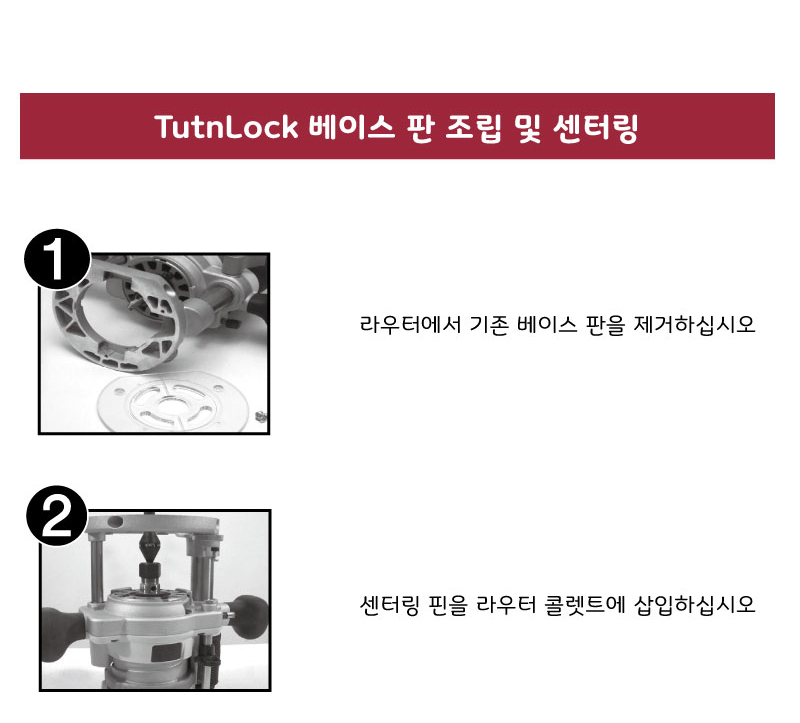 TutnLock 베이스 판 조립 및 센터링

1

라우터에서 기존 베이스 판을 제거하십시오

2

센터링 핀을 라우터 콜렛트에 삽입하십시오