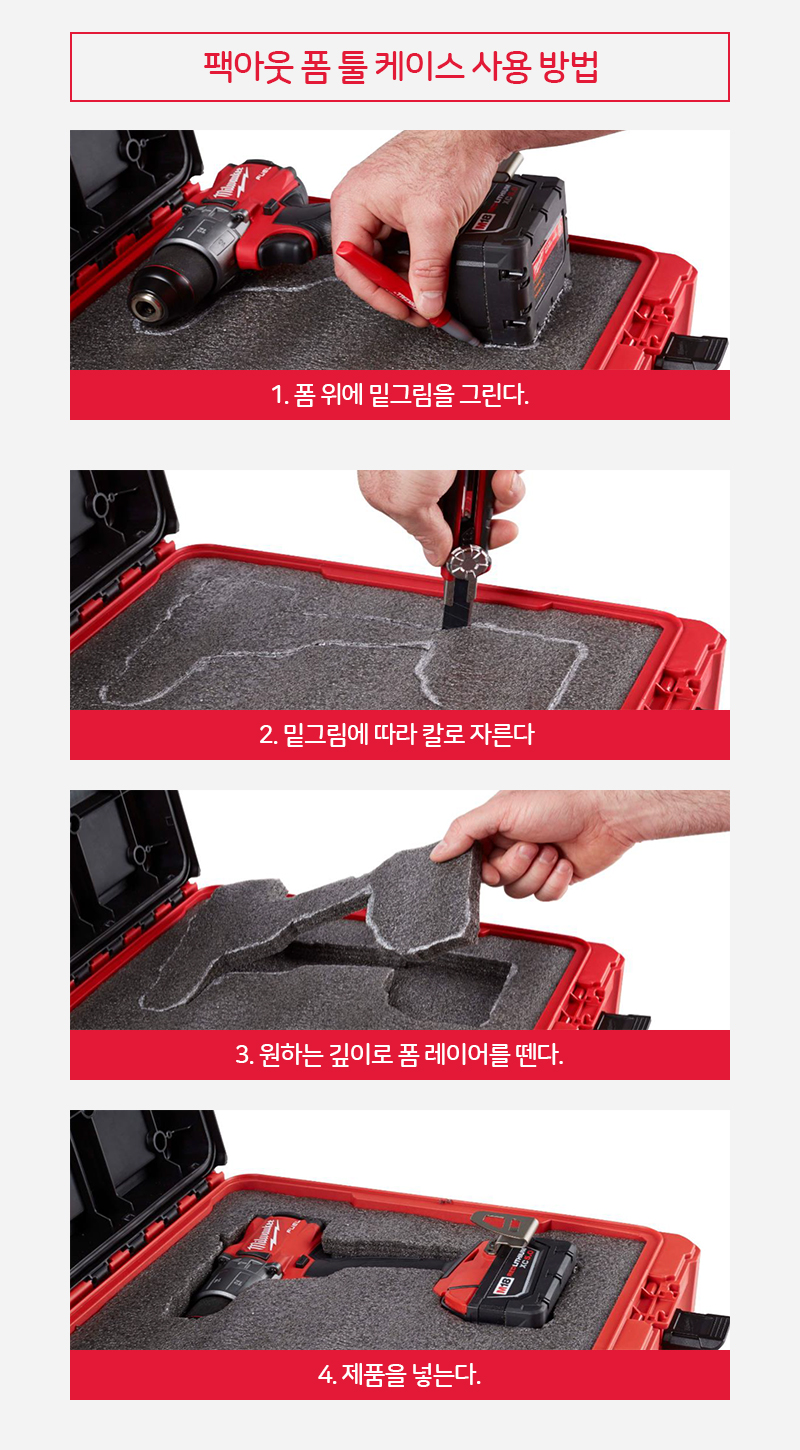 팩아웃 폼 툴 케이스 사용 방법

1. 폼 위에 밑그림을 그린다.

2. 밑그림에 따라 칼로 자른다

3. 원하는 깊이로 폼 레이어를 뗀다.

4. 제품을 넣는다.