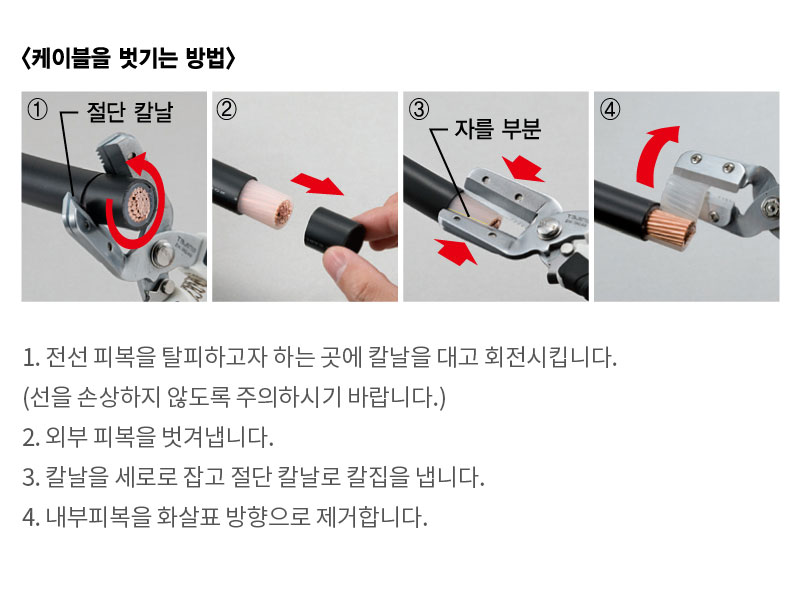 〈케이블을 벗기는 방법〉

① 절단 칼날

②

③ 자를 부분

④

1. 전선 피복을 탈피하고자 하는 곳에 칼날을 대고 회전시킵니다.
(선을 손상하지 않도록 주의하시기 바랍니다.)
2. 외부 피복을 벗겨냅니다.
3. 칼날을 세로로 잡고 절단 칼날로 칼집을 냅니다.
4. 내부피복을 화살표 방향으로 제거합니다.