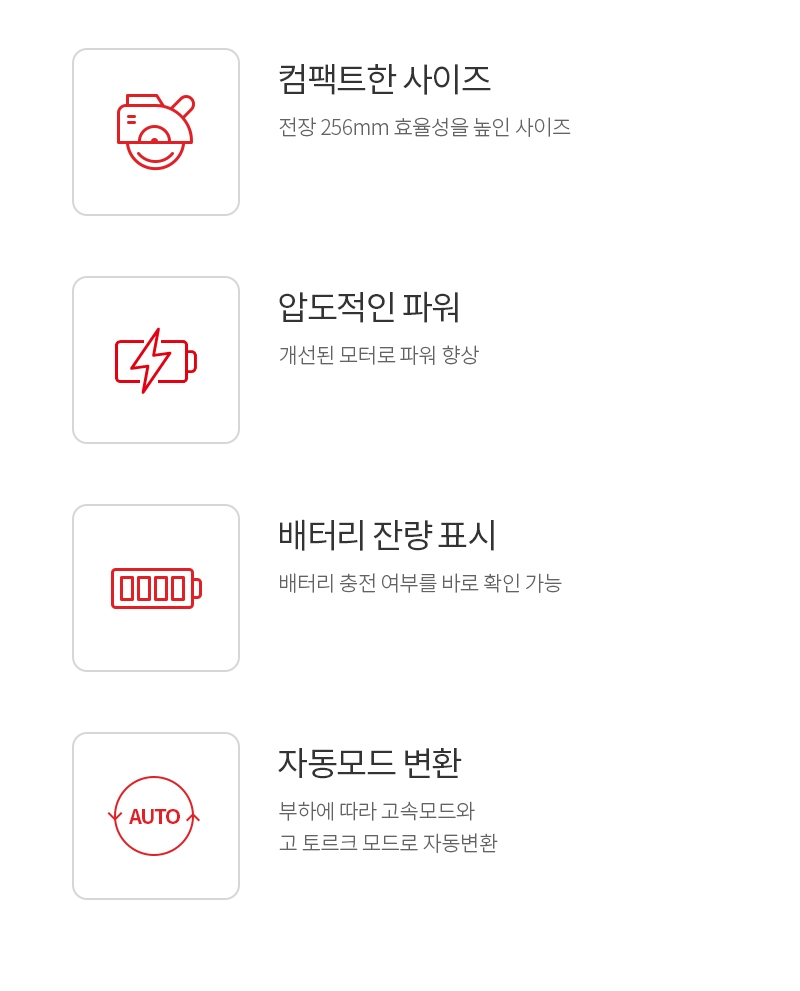 컴팩트한 사이즈

전장 256mm 효율성을 높인 사이즈

압도적인 파워

개선된 모터로 파워 향상

배터리 잔량 표시

배터리 충전 여부를 바로 확인 가능

AUTO

자동모드 변환

부하에 따라 고속모드와
고 토르크 모드로 자동변환