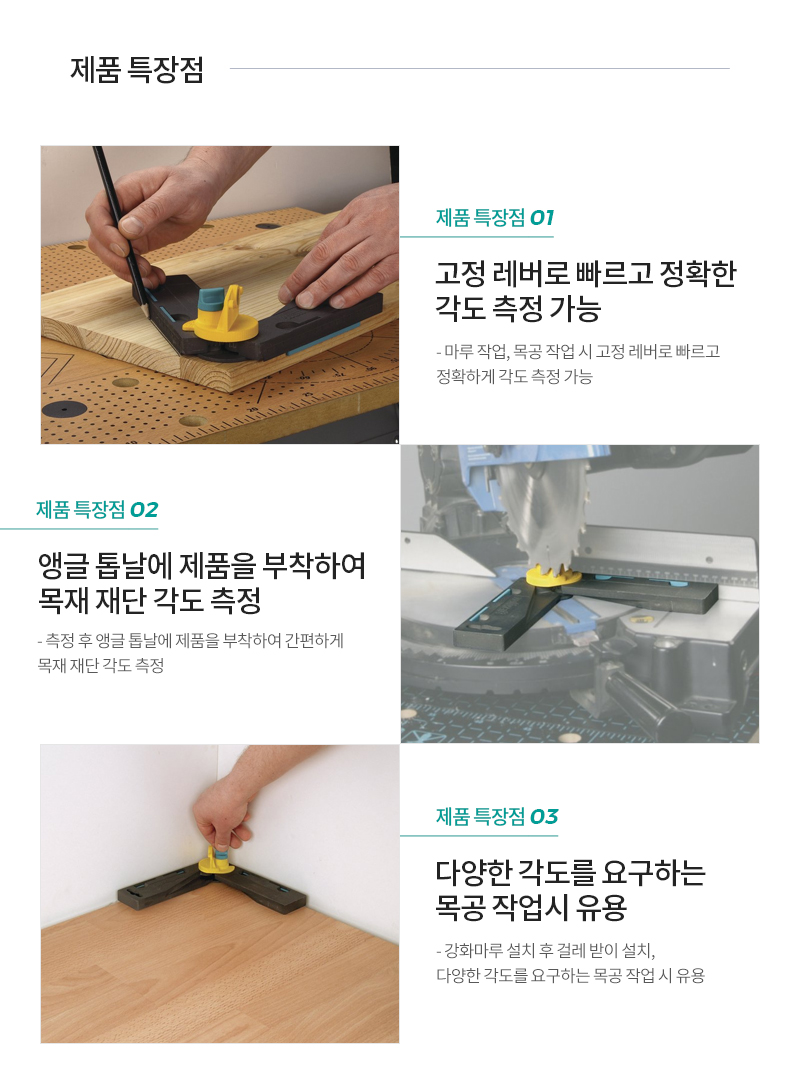 제품 특장점

제품 특장점 01

고정 레버로 빠르고 정확한 각도 측정 가능

- 마루 작업, 목공 작업 시 고정 레버로 빠르고 정확하게 각도 측정 가능

제품 특장점 02

앵글 톱날에 제품을 부착하여 목재 재단 각도 측정

- 측정 후 앵글 톱날에 제품을 부착하여 간편하게 목재 재단 각도 측정

제품 특장점 03

다양한 각도를 요구하는 목공 작업시 유용

- 강화마루 설치 후 걸레 받이 설치,
다양한 각도를 요구하는 목공 작업 시 유용