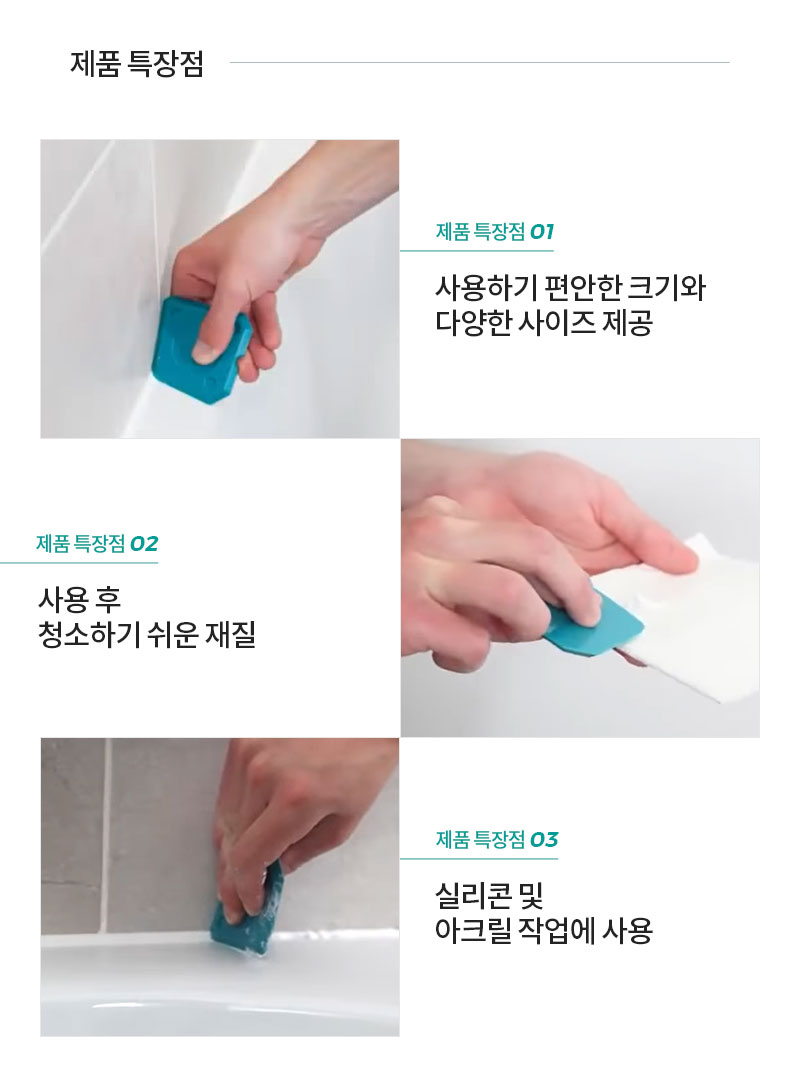 제품 특장점

제품 특장점 01

사용하기 편안한 크기와
다양한 사이즈 제공

제품 특장점 02

사용 후
청소하기 쉬운 재질

제품 특장점 03

실리콘 및
아크릴 작업에 사용