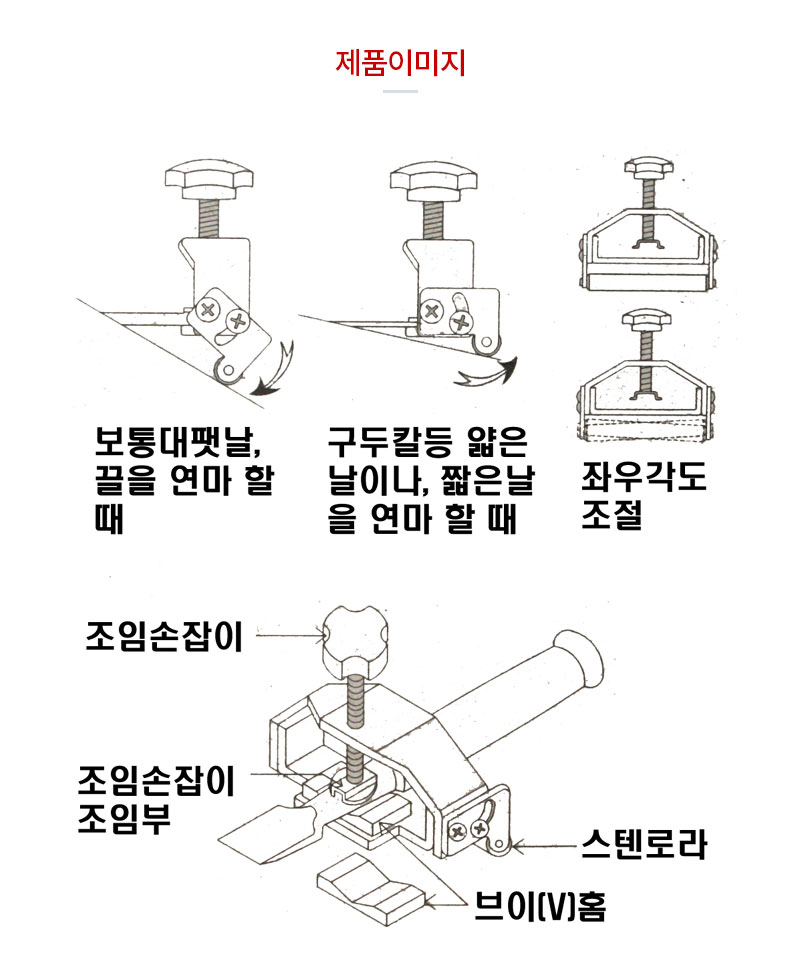 제품이미지

보통대팻날, 끌을 연마 할 때

구두칼등 얇은 날이나, 짧은날을 연마 할 때

좌우각도 조절

조임손잡이

조임손잡이 조임부

스텐로라

브이(V)홈