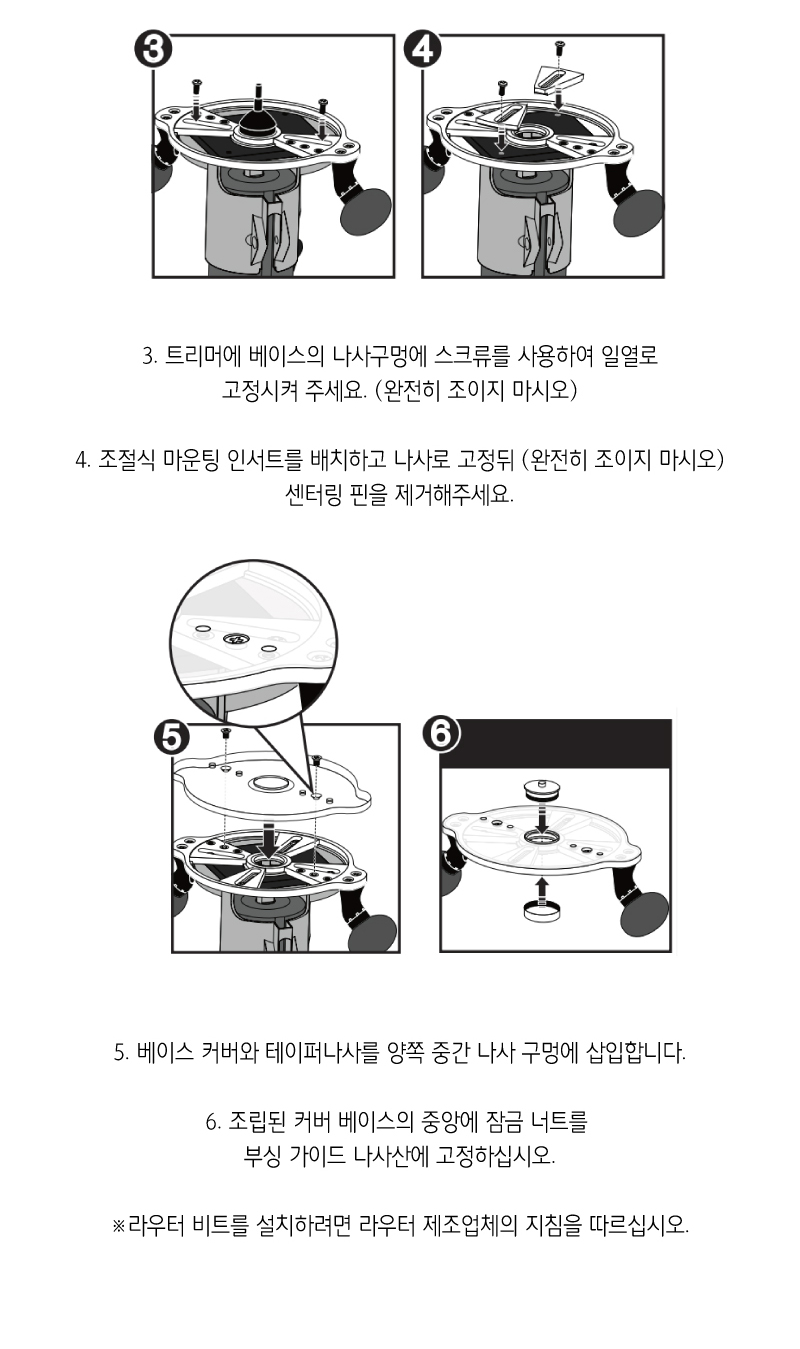 3

4

3. 트리머에 베이스의 나사구멍에 스크류를 사용하여 일열로 고정시켜 주세요. (완전히 조이지 마시오)

4. 조절식 마운팅 인서트를 배치하고 나사로 고정뒤 (완전히 조이지 마시오) 센터링 핀을 제거해주세요.

5

6

5. 베이스 커버와 테이퍼나사를 양쪽 중간 나사 구멍에 삽입합니다.

6. 조립된 커버 베이스의 중앙에 잠금 너트를 부싱 가이드 나사산에 고정하십시오.

※라우터 비트를 설치하려면 라우터 제조업체의 지침을 따르십시오.