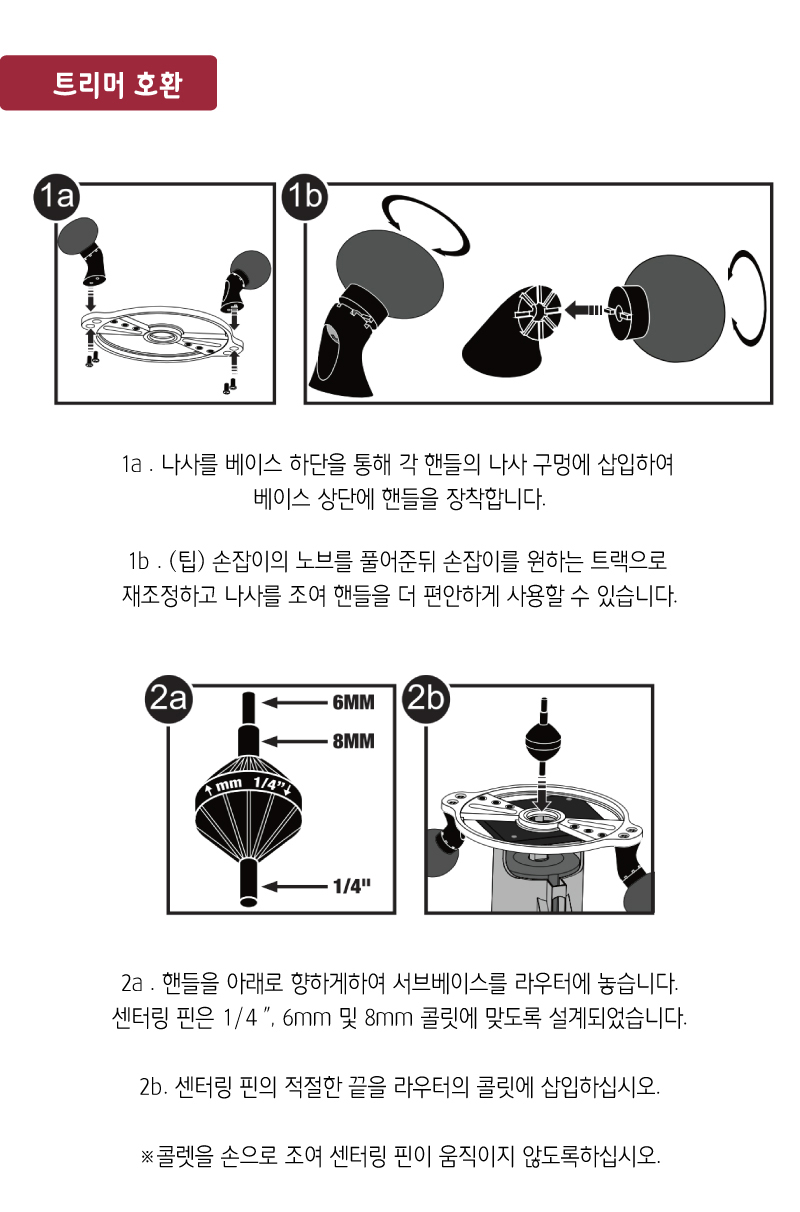 트리머 호환

1a

1b

1a . 나사를 베이스 하단을 통해 각 핸들의 나사 구멍에 삽입하여 베이스 상단에 핸들을 장착합니다.

1b . (팁) 손잡이의 노브를 풀어준뒤 손잡이를 원하는 트랙으로 재조정하고 나사를 조여 핸들을 더 편안하게 사용할 수 있습니다.

2a

6MM

8MM

mm 1/4"

1/4"

2b

2a . 핸들을 아래로 향하게하여 서브베이스를 라우터에 놓습니다. 센터링 핀은 1/4 ", 6mm 및 8mm 콜릿에 맞도록 설계되었습니다.

2b. 센터링 핀의 적절한 끝을 라우터의 콜릿에 삽입하십시오.

※콜렛을 손으로 조여 센터링 핀이 움직이지 않도록하십시오.